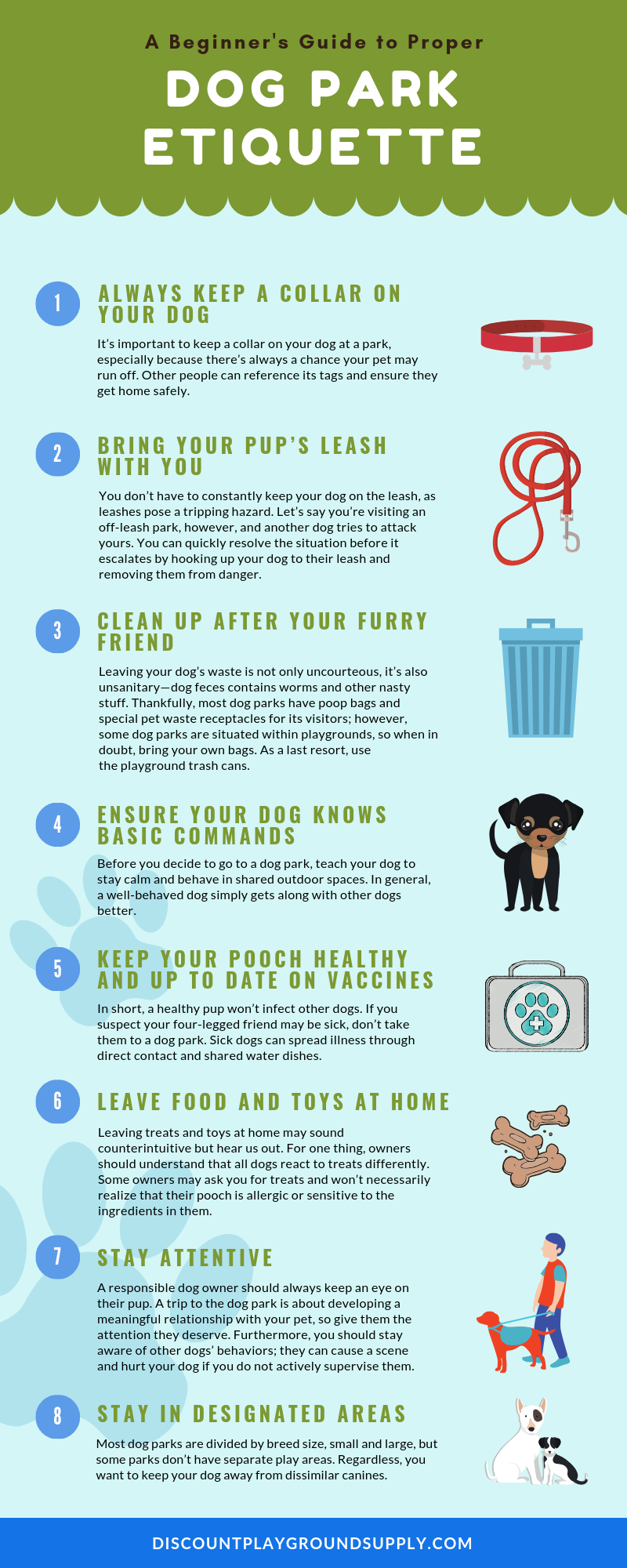 A Beginner's Guide to Proper

DOG PARK ETIQUETTE

1

ALWAYS KEEP A COLLAR ON YOUR DOG

It's important to keep a collar on your dog at a park, especially because there's always a chance your pet may run off. Other people can reference its tags and ensure they get home safely.

2

BRING YOUR PUP'S LEASH WITH YOU

You don't have to constantly keep your dog on the leash, as leashes pose a tripping hazard. Let's say you're visiting an off-leash park, however, and another dog tries to attack yours. You can quickly resolve the situation before it escalates by hooking up your dog to their leash and removing them from danger.

3

CLEAN UP AFTER YOUR FURRY FRIEND

Leaving your dog's waste is not only uncourteous, it's also unsanitary—dog feces contains worms and other nasty stuff. Thankfully, most dog parks have poop bags and special pet waste receptacles for its visitors; however, some dog parks are situated within playgrounds, so when in doubt, bring your own bags. As a last resort, use the playground trash cans.

4

ENSURE YOUR DOG KNOWS BASIC COMMANDS

Before you decide to go to a dog park, teach your dog to stay calm and behave in shared outdoor spaces. In general, a well-behaved dog simply gets along with other dogs better.

5

KEEP YOUR POOCH HEALTHY AND UP TO DATE ON VACCINES

In short, a healthy pup won't infect other dogs. If you suspect your four-legged friend may be sick, don't take them to a dog park. Sick dogs can spread illness through direct contact and shared water dishes.

6

LEAVE FOOD AND TOYS AT HOME

Leaving treats and toys at home may sound counterintuitive but hear us out. For one thing, owners should understand that all dogs react to treats differently. Some owners may ask you for treats and won't necessarily realize that their pooch is allergic or sensitive to the ingredients in them.

7

STAY ATTENTIVE

A responsible dog owner should always keep an eye on their pup. A trip to the dog park is about developing a meaningful relationship with your pet, so give them the attention they deserve. Furthermore, you should stay aware of other dogs' behaviors; they can cause a scene and hurt your dog if you do not actively supervise them.

8

STAY IN DESIGNATED AREAS

Most dog parks are divided by breed size, small and large, but some parks don't have separate play areas. Regardless, you want to keep your dog away from dissimilar canines.

DISCOUNTPLAYGROUNDSUPPLY.COM