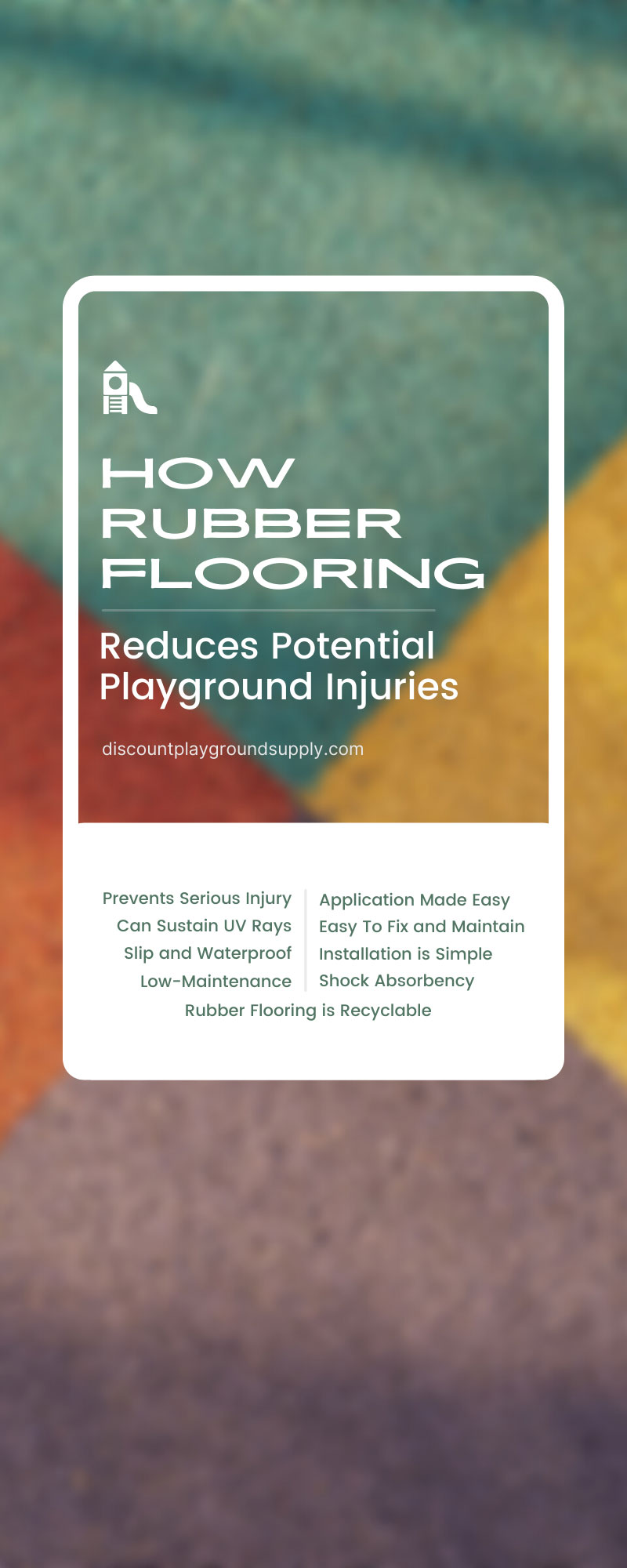 HOW RUBBER FLOORING

Reduces Potential Playground Injuries

discountplaygroundsupply.com

Prevents Serious Injury
Can Sustain UV Rays
Slip and Waterproof
Low-Maintenance

Application Made Easy
Easy To Fix and Maintain
Installation is Simple
Shock Absorbency

Rubber Flooring is Recyclable