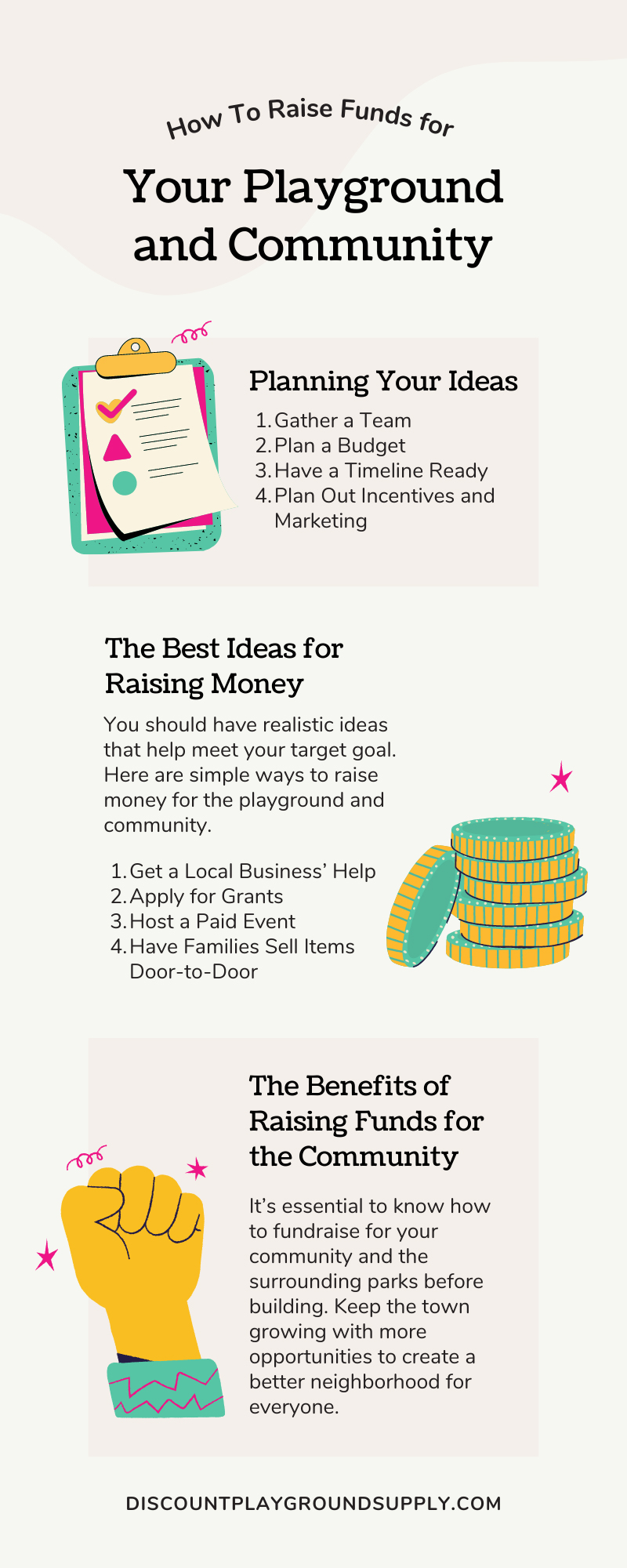 How To Raise Funds for

Your Playground and Community

Planning Your Ideas

1. Gather a Team
2. Plan a Budget
3. Have a Timeline Ready
4. Plan Out Incentives and Marketing

The Best Ideas for Raising Money

You should have realistic ideas that help meet your target goal. Here are simple ways to raise money for the playground and community.

1. Get a Local Business' Help
2. Apply for Grants
3. Host a Paid Event
4. Have Families Sell Items Door-to-Door

The Benefits of Raising Funds for the Community

It's essential to know how to fundraise for your community and the surrounding parks before building. Keep the town growing with more opportunities to create a better neighborhood for everyone.

DISCOUNTPLAYGROUNDSUPPLY.COM