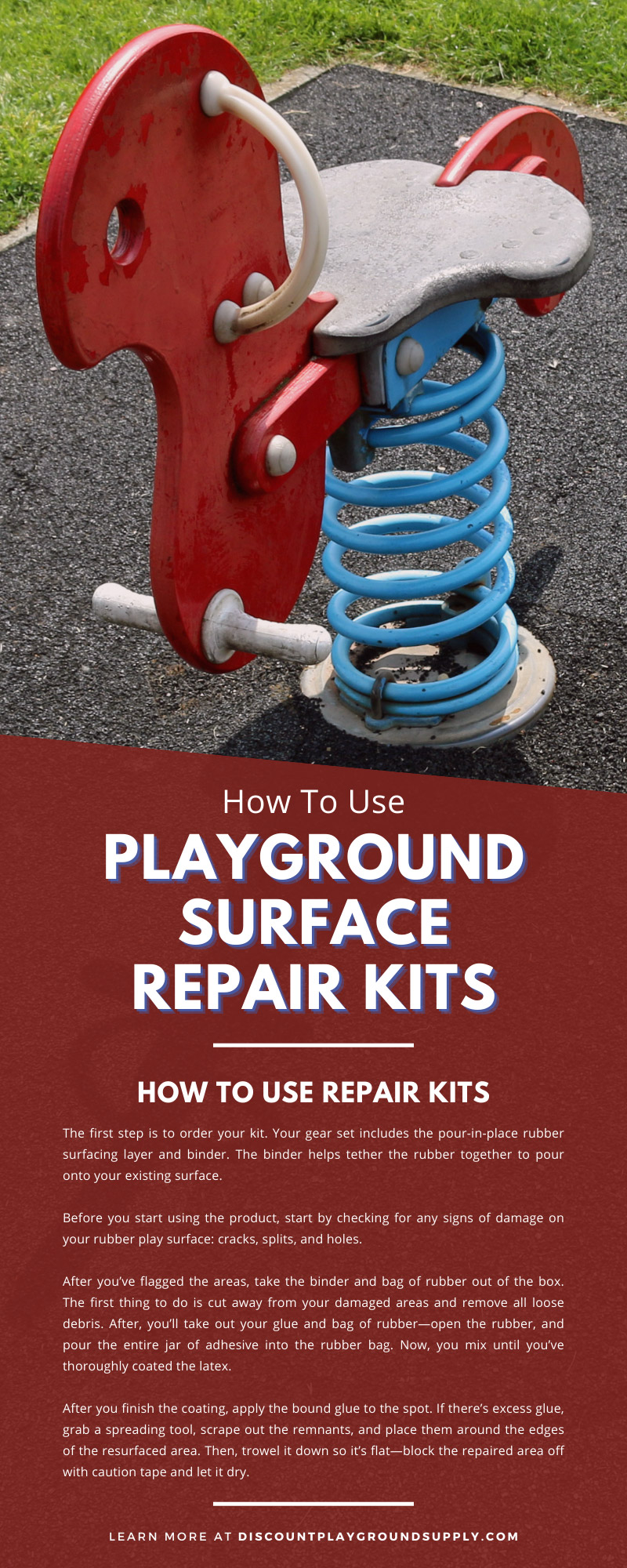 How To Use
PLAYGROUND SURFACE REPAIR KITS

HOW TO USE REPAIR KITS

The first step is to order your kit. Your gear set includes the pour-in-place rubber surfacing layer and binder. The binder helps tether the rubber together to pour onto your existing surface.

Before you start using the product, start by checking for any signs of damage on your rubber play surface: cracks, splits, and holes.

After you've flagged the areas, take the binder and bag of rubber out of the box. The first thing to do is cut away from your damaged areas and remove all loose debris. After, you'll take out your glue and bag of rubber—open the rubber, and pour the entire jar of adhesive into the rubber bag. Now, you mix until you've thoroughly coated the latex.

After you finish the coating, apply the bound glue to the spot. If there's excess glue, grab a spreading tool, scrape out the remnants, and place them around the edges of the resurfaced area. Then, trowel it down so it's flat—block the repaired area off with caution tape and let it dry.

LEARN MORE AT DISCOUNTPLAYGROUNDSUPPLY.COM