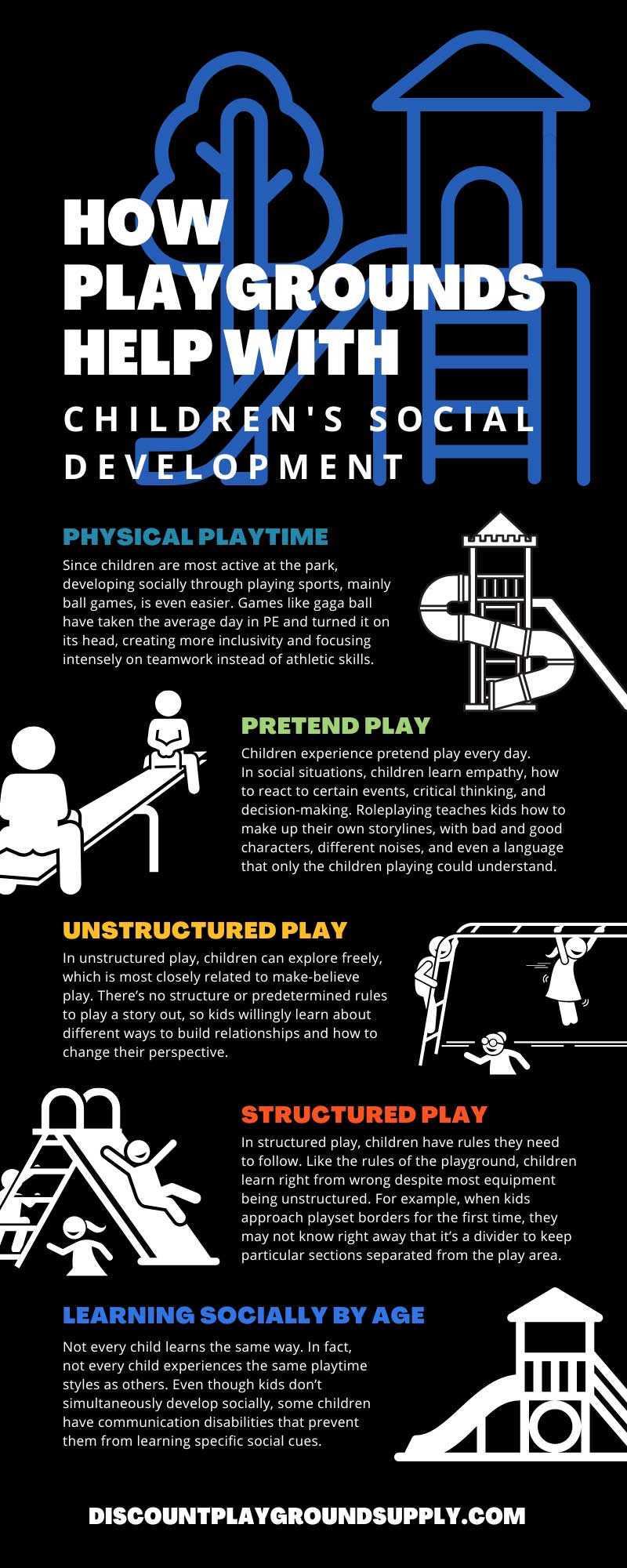 HOW PLAYGROUNDS HELP WITH

CHILDREN'S SOCIAL DEVELOPMENT

PHYSICAL PLAYTIME

Since children are most active at the park, developing socially through playing sports, mainly ball games, is even easier. Games like gaga ball have taken the average day in PE and turned it on its head, creating more inclusivity and focusing intensely on teamwork instead of athletic skills.

PRETEND PLAY

Children experience pretend play every day. In social situations, children learn empathy, how to react to certain events, critical thinking, and decision-making. Roleplaying teaches kids how to make up their own storylines, with bad and good characters, different noises, and even a language that only the children playing could understand.

UNSTRUCTURED PLAY

In unstructured play, children can explore freely, which is most closely related to make-believe play. There's no structure or predetermined rules to play a story out, so kids willingly learn about different ways to build relationships and how to change their perspective.

STRUCTURED PLAY

In structured play, children have rules they need to follow. Like the rules of the playground, children learn right from wrong despite most equipment being unstructured. For example, when kids approach playset borders for the first time, they may not know right away that it's a divider to keep particular sections separated from the play area.

LEARNING SOCIALLY BY AGE

Not every child learns the same way. In fact, not every child experiences the same playtime styles as others. Even though kids don't simultaneously develop socially, some children have communication disabilities that prevent them from learning specific social cues.

DISCOUNTPLAYGROUNDSUPPLY.COM