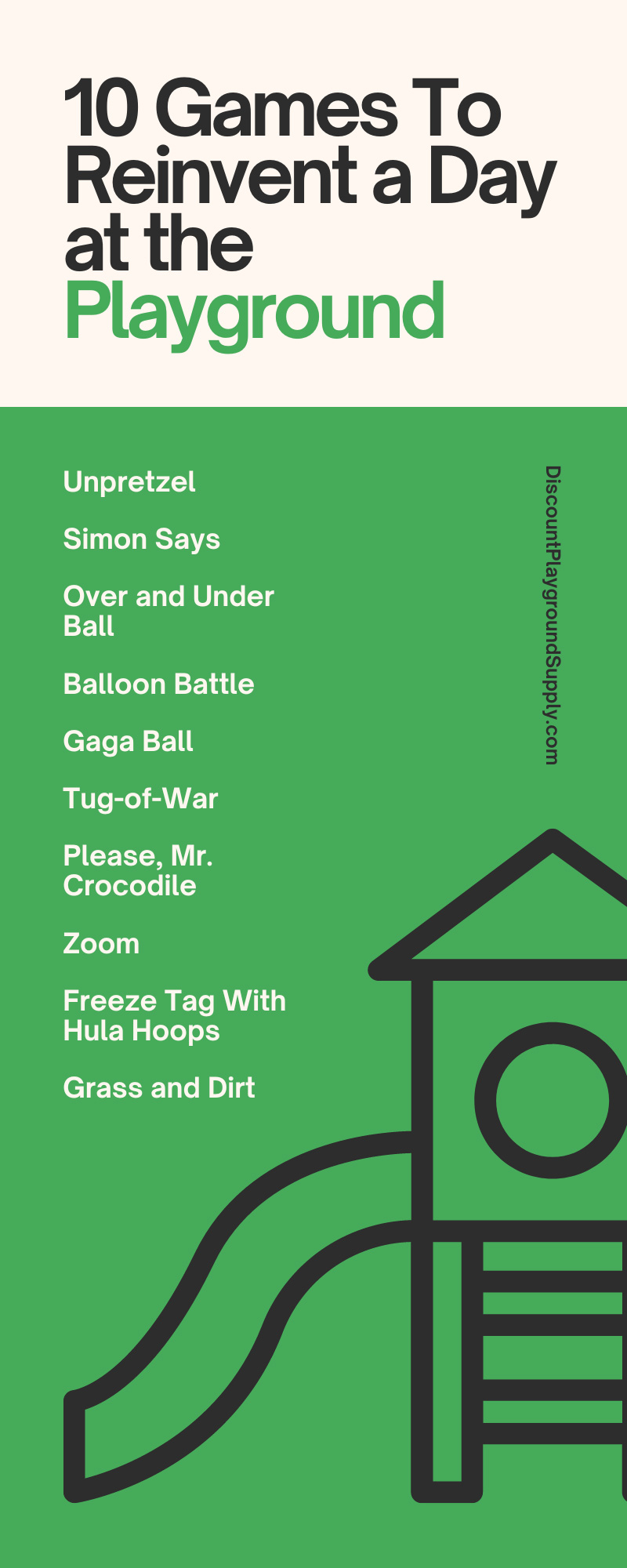 10 Games To Reinvent a Day at the Playground

Unpretzel

Simon Says

Over and Under Ball

Balloon Battle

Gaga Ball

Tug-of-War

Please, Mr. Crocodile

Zoom

Freeze Tag With Hula Hoops

Grass and Dirt

DiscountPlaygroundSupply.com