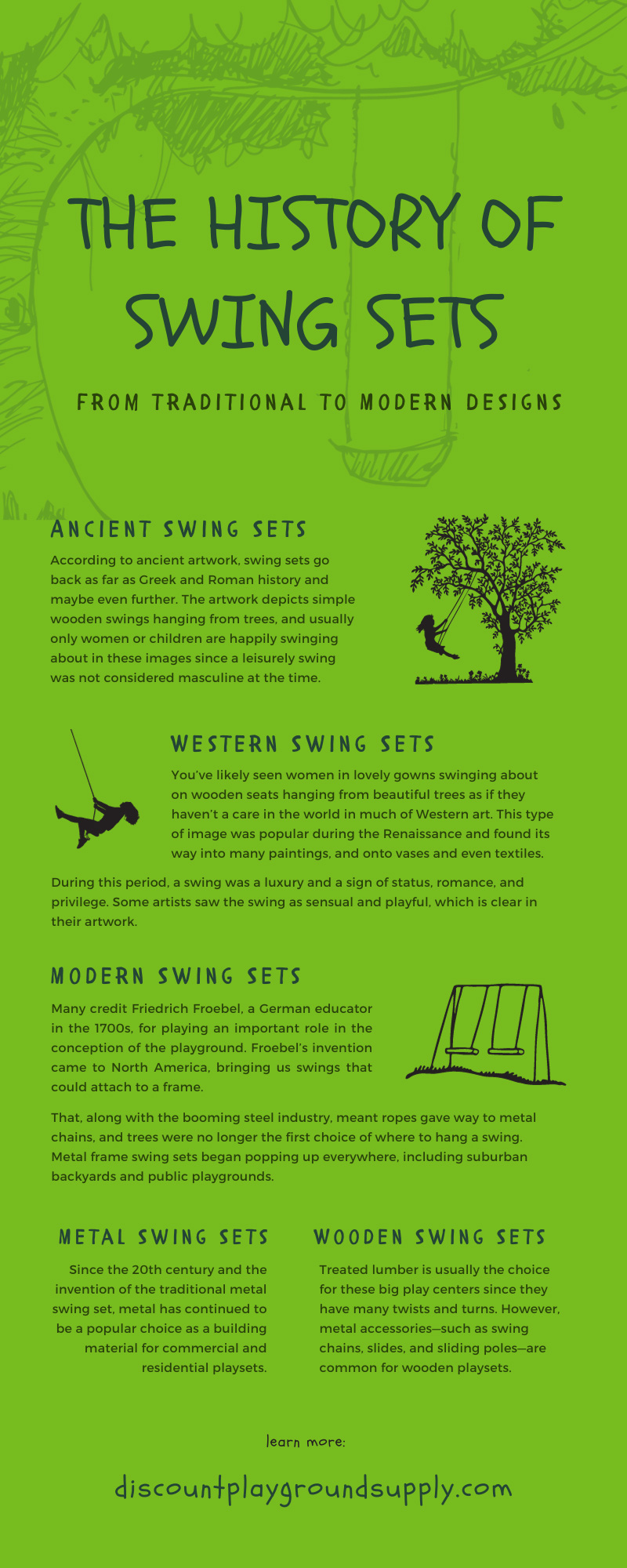 THE HISTORY OF SWING SETS

FROM TRADITIONAL TO MODERN DESIGNS

ANCIENT SWING SETS

According to ancient artwork, swing sets go back as far as Greek and Roman history and maybe even further. The artwork depicts simple wooden swings hanging from trees, and usually only women or children are happily swinging about in these images since a leisurely swing was not considered masculine at the time.

WESTERN SWING SETS

You've likely seen women in lovely gowns swinging about on wooden seats hanging from beautiful trees as if they haven't a care in the world in much of Western art. This type of image was popular during the Renaissance and found its way into many paintings, and onto vases and even textiles.

During this period, a swing was a luxury and a sign of status, romance, and privilege. Some artists saw the swing as sensual and playful, which is clear in their artwork.

MODERN SWING SETS

Many credit Friedrich Froebel, a German educator in the 1700s, for playing an important role in the conception of the playground. Froebel's invention came to North America, bringing us swings that could attach to a frame.

That, along with the booming steel industry, meant ropes gave way to metal chains, and trees were no longer the first choice of where to hang a swing. Metal frame swing sets began popping up everywhere, including suburban backyards and public playgrounds.

METAL SWING SETS

Since the 20th century and the invention of the traditional metal swing set, metal has continued to be a popular choice as a building material for commercial and residential playsets.

WOODEN SWING SETS

Treated lumber is usually the choice for these big play centers since they have many twists and turns. However, metal accessories—such as swing chains, slides, and sliding poles—are common for wooden playsets.

learn more:

discountplaygroundsupply.com