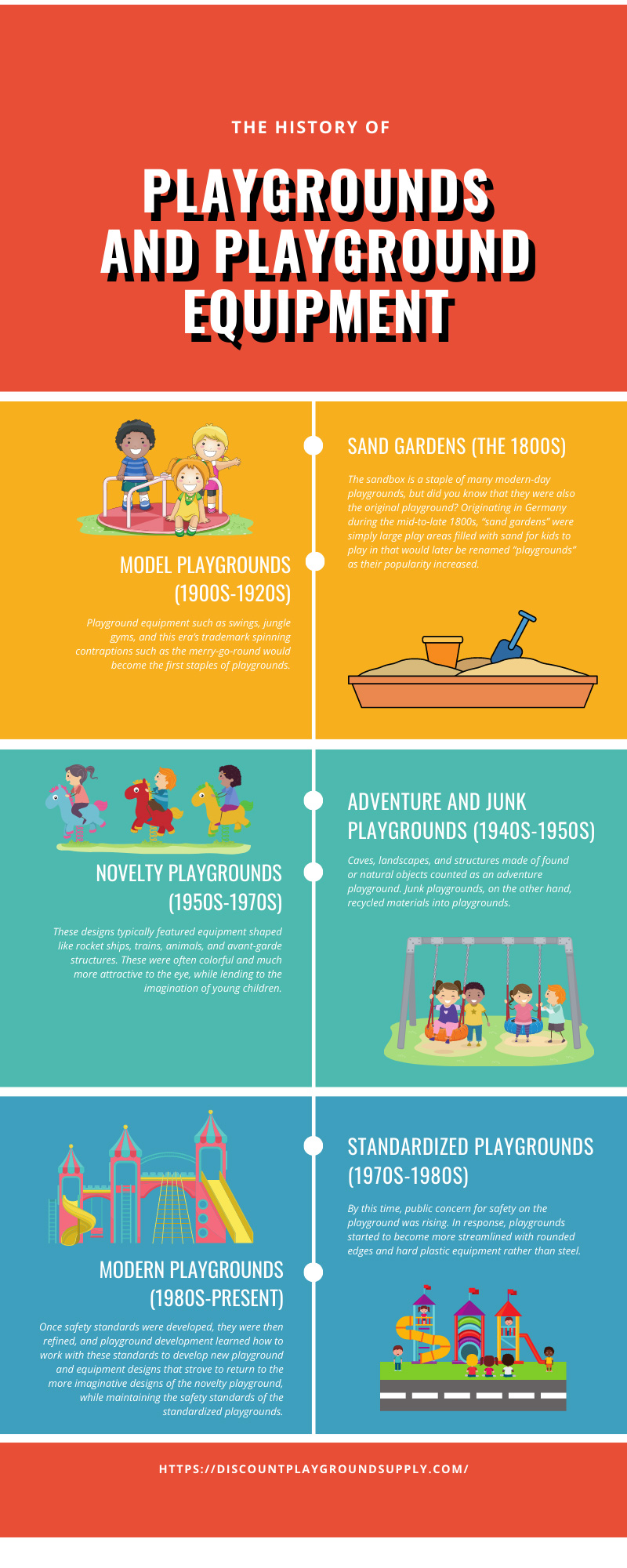 THE HISTORY OF

PLAYGROUNDS AND PLAYGROUND EQUIPMENT

SAND GARDENS (THE 1800S)

The sandbox is a staple of many modern-day playgrounds, but did you know that they were also the original playground? Originating in Germany during the mid-to-late 1800s, "sand gardens" were simply large play areas filled with sand for kids to play in that would later be renamed "playgrounds" as their popularity increased.

MODEL PLAYGROUNDS (1900S-1920S)

Playground equipment such as swings, jungle gyms, and this era's trademark spinning contraptions such as the merry-go-round would become the first staples of playgrounds.

ADVENTURE AND JUNK PLAYGROUNDS (1940S-1950S)

Caves, landscapes, and structures made of found or natural objects counted as an adventure playground. Junk playgrounds, on the other hand, recycled materials into playgrounds.

NOVELTY PLAYGROUNDS (1950S-1970S)

These designs typically featured equipment shaped like rocket ships, trains, animals, and avant-garde structures. These were often colorful and much more attractive to the eye, while lending to the imagination of young children.

STANDARDIZED PLAYGROUNDS (1970S-1980S)

By this time, public concern for safety on the playground was rising. In response, playgrounds started to become more streamlined with rounded edges and hard plastic equipment rather than steel.

MODERN PLAYGROUNDS (1980S-PRESENT)

Once safety standards were developed, they were then refined, and playground development learned how to work with these standards to develop new playground and equipment designs that strove to return to the more imaginative designs of the novelty playground, while maintaining the safety standards of the standardized playgrounds.

HTTPS://DISCOUNTPLAYGROUNDSUPPLY.COM/