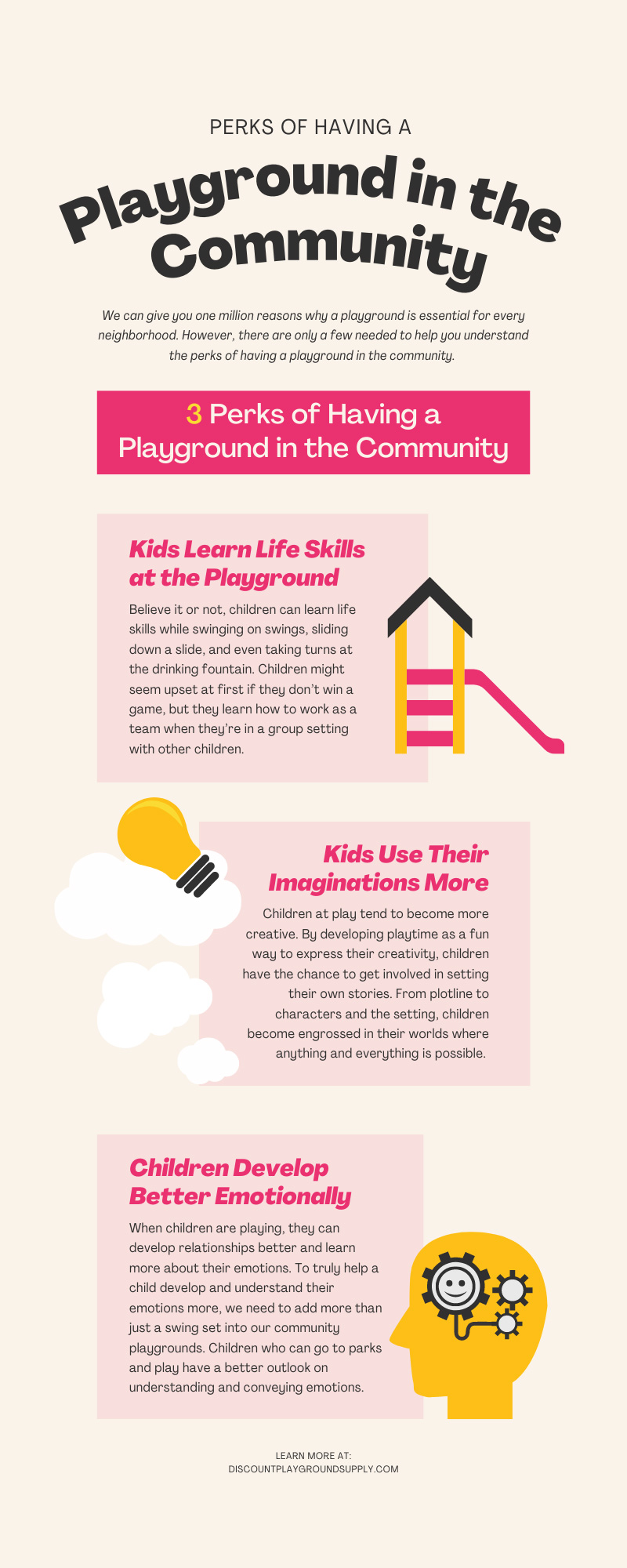 PERKS OF HAVING A

Playground in the Community

We can give you one million reasons why a playground is essential for every neighborhood. However, there are only a few needed to help you understand the perks of having a playground in the community.

3 Perks of Having a Playground in the Community

Kids Learn Life Skills at the Playground

Believe it or not, children can learn life skills while swinging on swings, sliding down a slide, and even taking turns at the drinking fountain. Children might seem upset at first if they don't win a game, but they learn how to work as a team when they're in a group setting with other children.

Kids Use Their Imaginations More

Children at play tend to become more creative. By developing playtime as a fun way to express their creativity, children have the chance to get involved in setting their own stories. From plotline to characters and the setting, children become engrossed in their worlds where anything and everything is possible.

Children Develop Better Emotionally

When children are playing, they can develop relationships better and learn more about their emotions. To truly help a child develop and understand their emotions more, we need to add more than just a swing set into our community playgrounds. Children who can go to parks and play have a better outlook on understanding and conveying emotions.

LEARN MORE AT:
DISCOUNTPLAYGROUNDSUPPLY.COM