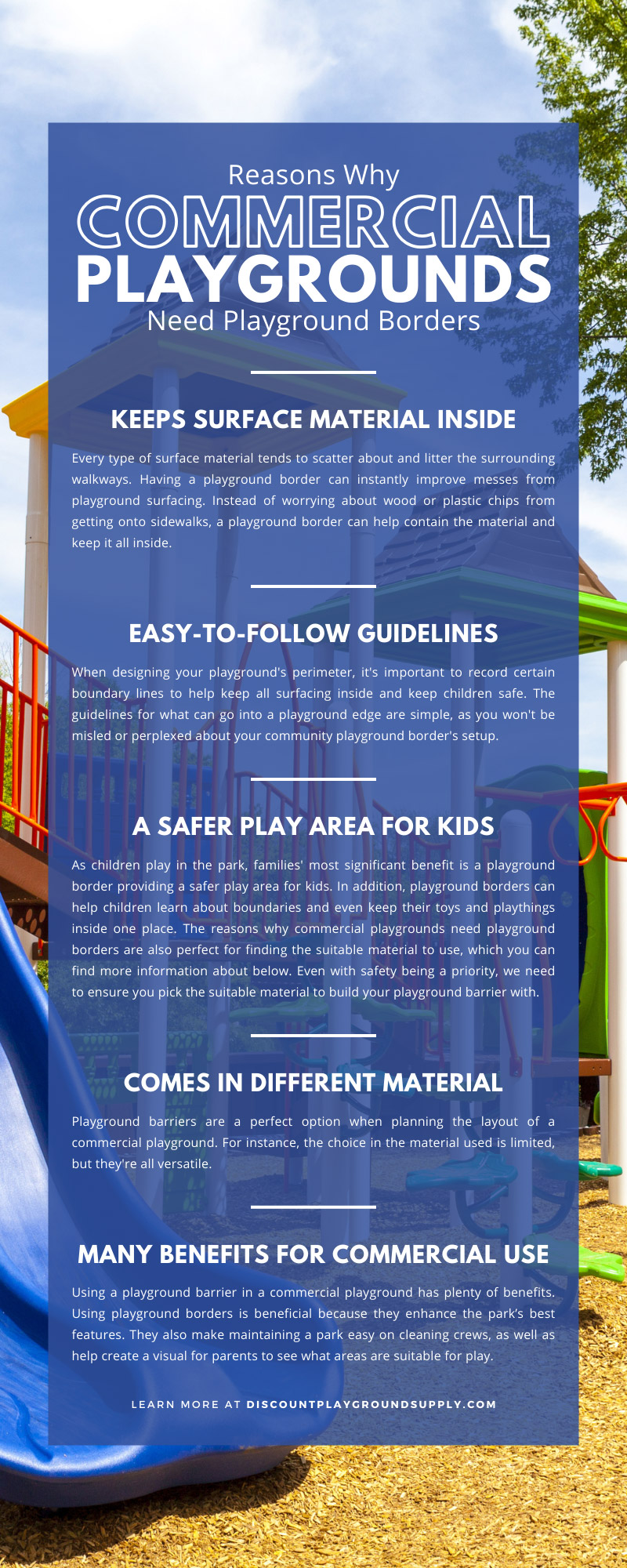 Reasons Why
COMMERCIAL
PLAYGROUNDS
Need Playground Borders

KEEPS SURFACE MATERIAL INSIDE

Every type of surface material tends to scatter about and litter the surrounding walkways. Having a playground border can instantly improve messes from playground surfacing. Instead of worrying about wood or plastic chips from getting onto sidewalks, a playground border can help contain the material and keep it all inside.

EASY-TO-FOLLOW GUIDELINES

When designing your playground's perimeter, it's important to record certain boundary lines to help keep all surfacing inside and keep children safe. The guidelines for what can go into a playground edge are simple, as you won't be misled or perplexed about your community playground border's setup.

A SAFER PLAY AREA FOR KIDS

As children play in the park, families' most significant benefit is a playground border providing a safer play area for kids. In addition, playground borders can help children learn about boundaries and even keep their toys and playthings inside one place. The reasons why commercial playgrounds need playground borders are also perfect for finding the suitable material to use, which you can find more information about below. Even with safety being a priority, we need to ensure you pick the suitable material to build your playground barrier with.

COMES IN DIFFERENT MATERIAL

Playground barriers are a perfect option when planning the layout of a commercial playground. For instance, the choice in the material used is limited, but they're all versatile.

MANY BENEFITS FOR COMMERCIAL USE

Using a playground barrier in a commercial playground has plenty of benefits. Using playground borders is beneficial because they enhance the park's best features. They also make maintaining a park easy on cleaning crews, as well as help create a visual for parents to see what areas are suitable for play.

LEARN MORE AT DISCOUNTPLAYGROUNDSUPPLY.COM