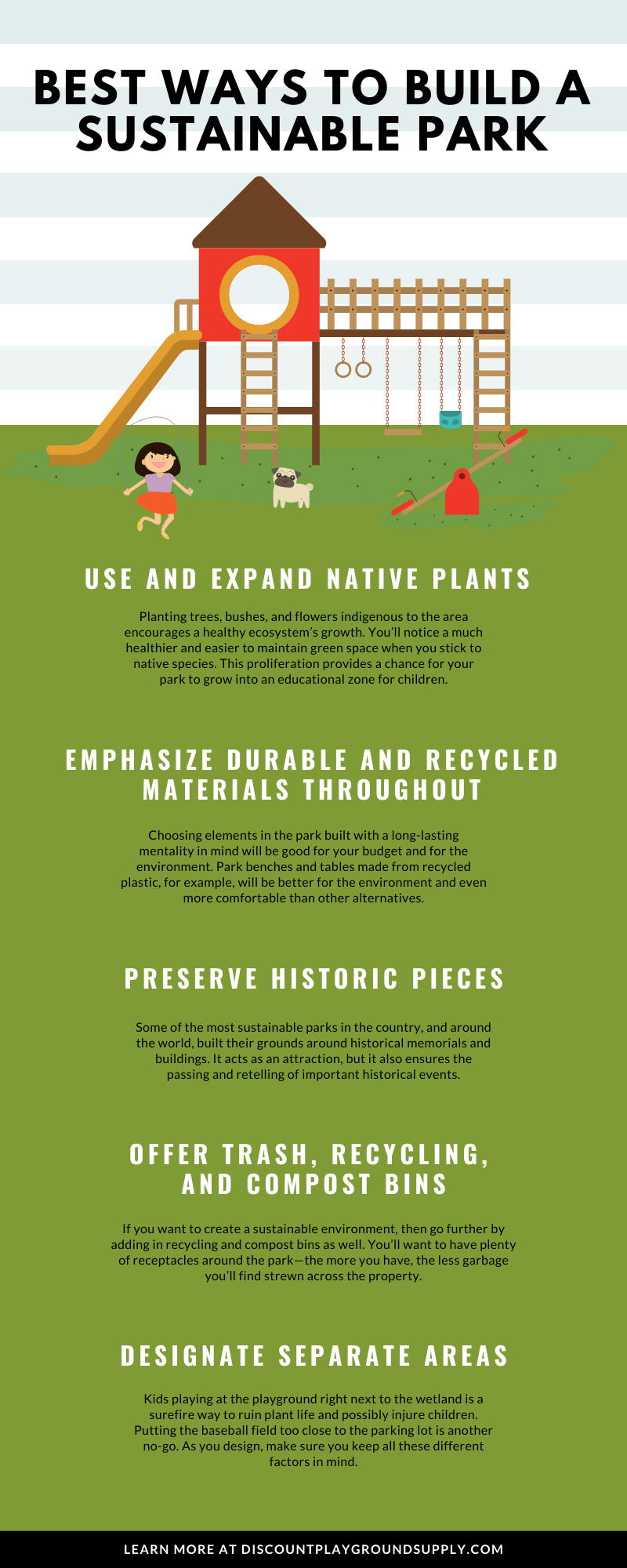 BEST WAYS TO BUILD A SUSTAINABLE PARK

USE AND EXPAND NATIVE PLANTS

Planting trees, bushes, and flowers indigenous to the area encourages a healthy ecosystem's growth. You'll notice a much healthier and easier to maintain green space when you stick to native species. This proliferation provides a chance for your park to grow into an educational zone for children.

EMPHASIZE DURABLE AND RECYCLED MATERIALS THROUGHOUT

Choosing elements in the park built with a long-lasting mentality in mind will be good for your budget and for the environment. Park benches and tables made from recycled plastic, for example, will be better for the environment and even more comfortable than other alternatives.

PRESERVE HISTORIC PIECES

Some of the most sustainable parks in the country, and around the world, built their grounds around historical memorials and buildings. It acts as an attraction, but it also ensures the passing and retelling of important historical events.

OFFER TRASH, RECYCLING, AND COMPOST BINS

If you want to create a sustainable environment, then go further by adding in recycling and compost bins as well. You'll want to have plenty of receptacles around the park—the more you have, the less garbage you'll find strewn across the property.

DESIGNATE SEPARATE AREAS

Kids playing at the playground right next to the wetland is a surefire way to ruin plant life and possibly injure children. Putting the baseball field too close to the parking lot is another no-go. As you design, make sure you keep all these different factors in mind.

LEARN MORE AT DISCOUNTPLAYGROUNDSUPPLY.COM