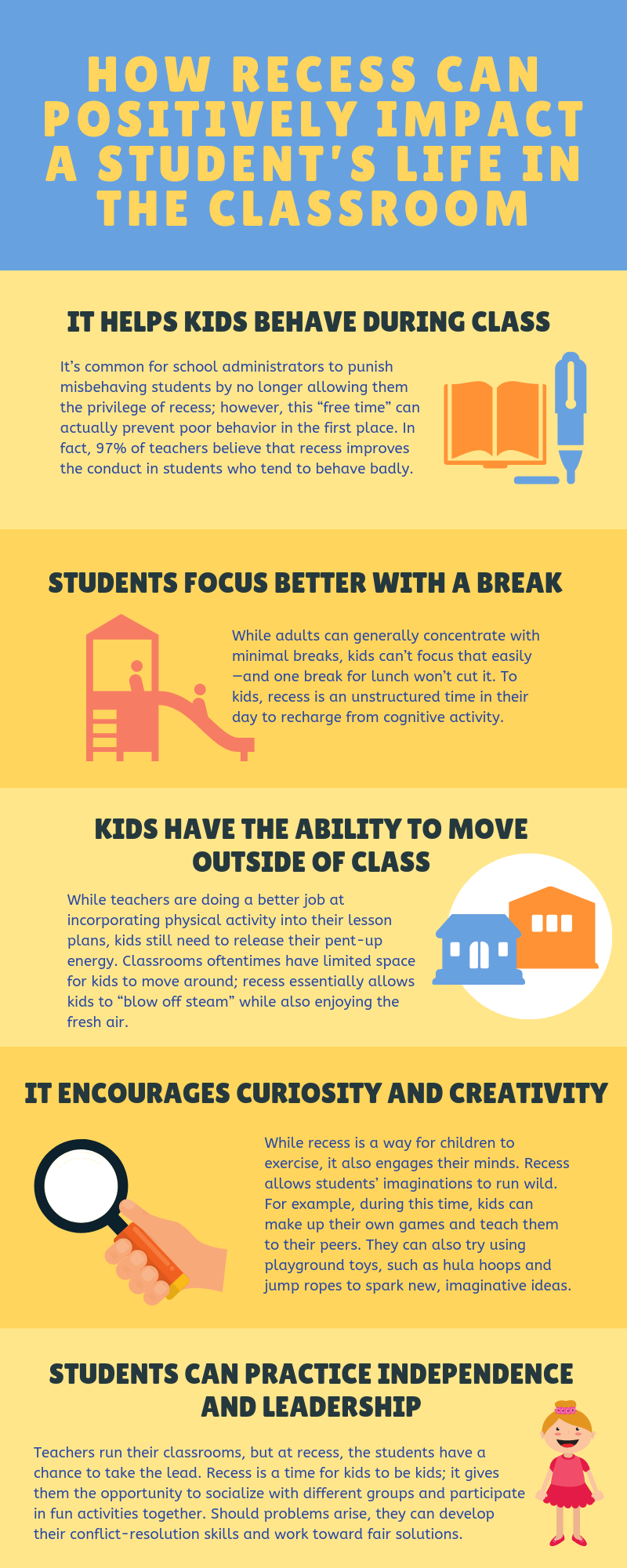 HOW RECESS CAN POSITIVELY IMPACT A STUDENT'S LIFE IN THE CLASSROOM

IT HELPS KIDS BEHAVE DURING CLASS

It's common for school administrators to punish misbehaving students by no longer allowing them the privilege of recess; however, this "free time" can actually prevent poor behavior in the first place. In fact, 97% of teachers believe that recess improves the conduct in students who tend to behave badly.

STUDENTS FOCUS BETTER WITH A BREAK

While adults can generally concentrate with minimal breaks, kids can't focus that easily —and one break for lunch won't cut it. To kids, recess is an unstructured time in their day to recharge from cognitive activity.

KIDS HAVE THE ABILITY TO MOVE OUTSIDE OF CLASS

While teachers are doing a better job at incorporating physical activity into their lesson plans, kids still need to release their pent-up energy. Classrooms oftentimes have limited space for kids to move around; recess essentially allows kids to "blow off steam" while also enjoying the fresh air.

IT ENCOURAGES CURIOSITY AND CREATIVITY

While recess is a way for children to exercise, it also engages their minds. Recess allows students' imaginations to run wild. For example, during this time, kids can make up their own games and teach them to their peers. They can also try using playground toys, such as hula hoops and jump ropes to spark new, imaginative ideas.

STUDENTS CAN PRACTICE INDEPENDENCE AND LEADERSHIP

Teachers run their classrooms, but at recess, the students have a chance to take the lead. Recess is a time for kids to be kids; it gives them the opportunity to socialize with different groups and participate in fun activities together. Should problems arise, they can develop their conflict-resolution skills and work toward fair solutions.