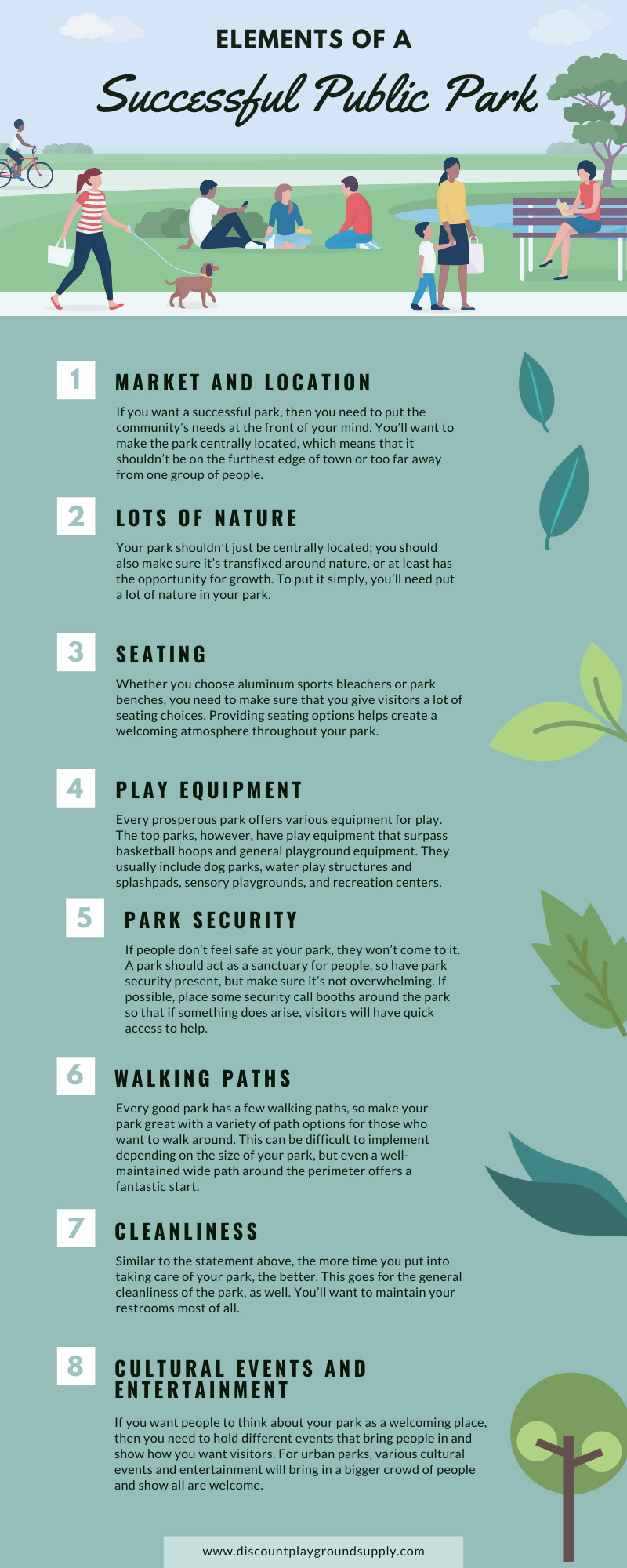 ELEMENTS OF A

Successful Public Park

1 MARKET AND LOCATION

If you want a successful park, then you need to put the community's needs at the front of your mind. You'll want to make the park centrally located, which means that it shouldn't be on the furthest edge of town or too far away from one group of people.

2 LOTS OF NATURE

Your park shouldn't just be centrally located; you should also make sure it's transfixed around nature, or at least has the opportunity for growth. To put it simply, you'll need put a lot of nature in your park.

3 SEATING

Whether you choose aluminum sports bleachers or park benches, you need to make sure that you give visitors a lot of seating choices. Providing seating options helps create a welcoming atmosphere throughout your park.

4 PLAY EQUIPMENT

Every prosperous park offers various equipment for play. The top parks, however, have play equipment that surpass basketball hoops and general playground equipment. They usually include dog parks, water play structures and splashpads, sensory playgrounds, and recreation centers.

5 PARK SECURITY

If people don't feel safe at your park, they won't come to it. A park should act as a sanctuary for people, so have park security present, but make sure it's not overwhelming. If possible, place some security call booths around the park so that if something does arise, visitors will have quick access to help.

6 WALKING PATHS

Every good park has a few walking paths, so make your park great with a variety of path options for those who want to walk around. This can be difficult to implement depending on the size of your park, but even a well-maintained wide path around the perimeter offers a fantastic start.

7 CLEANLINESS

Similar to the statement above, the more time you put into taking care of your park, the better. This goes for the general cleanliness of the park, as well. You'll want to maintain your restrooms most of all.

8 CULTURAL EVENTS AND ENTERTAINMENT

If you want people to think about your park as a welcoming place, then you need to hold different events that bring people in and show how you want visitors. For urban parks, various cultural events and entertainment will bring in a bigger crowd of people and show all are welcome.

www.discountplaygroundsupply.com