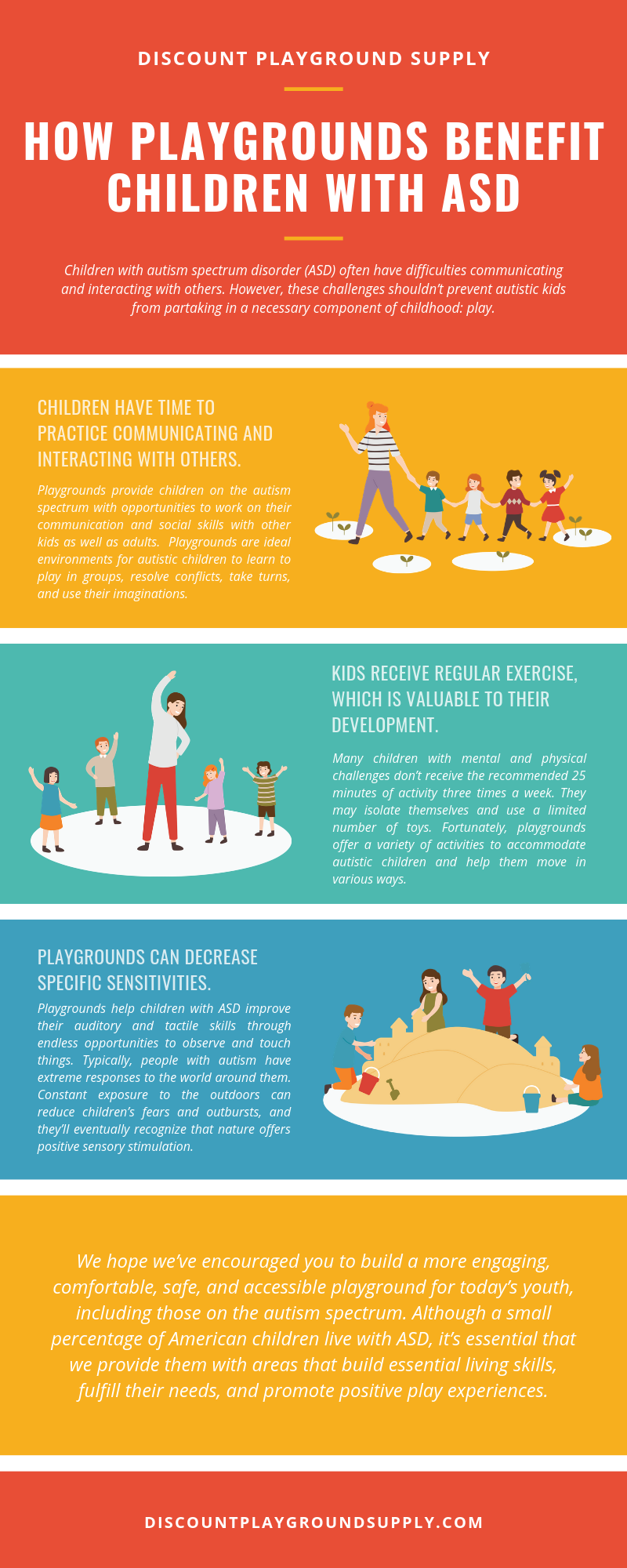 DISCOUNT PLAYGROUND SUPPLY

HOW PLAYGROUNDS BENEFIT CHILDREN WITH ASD

Children with autism spectrum disorder (ASD) often have difficulties communicating and interacting with others. However, these challenges shouldn't prevent autistic kids from partaking in a necessary component of childhood: play.

CHILDREN HAVE TIME TO PRACTICE COMMUNICATING AND INTERACTING WITH OTHERS.

Playgrounds provide children on the autism spectrum with opportunities to work on their communication and social skills with other kids as well as adults. Playgrounds are ideal environments for autistic children to learn to play in groups, resolve conflicts, take turns, and use their imaginations.

KIDS RECEIVE REGULAR EXERCISE, WHICH IS VALUABLE TO THEIR DEVELOPMENT.

Many children with mental and physical challenges don't receive the recommended 25 minutes of activity three times a week. They may isolate themselves and use a limited number of toys. Fortunately, playgrounds offer a variety of activities to accommodate autistic children and help them move in various ways.

PLAYGROUNDS CAN DECREASE SPECIFIC SENSITIVITIES.

Playgrounds help children with ASD improve their auditory and tactile skills through endless opportunities to observe and touch things. Typically, people with autism have extreme responses to the world around them. Constant exposure to the outdoors can reduce children's fears and outbursts, and they'll eventually recognize that nature offers positive sensory stimulation.

We hope we've encouraged you to build a more engaging, comfortable, safe, and accessible playground for today's youth, including those on the autism spectrum. Although a small percentage of American children live with ASD, it's essential that we provide them with areas that build essential living skills, fulfill their needs, and promote positive play experiences.

DISCOUNTPLAYGROUNDSUPPLY.COM