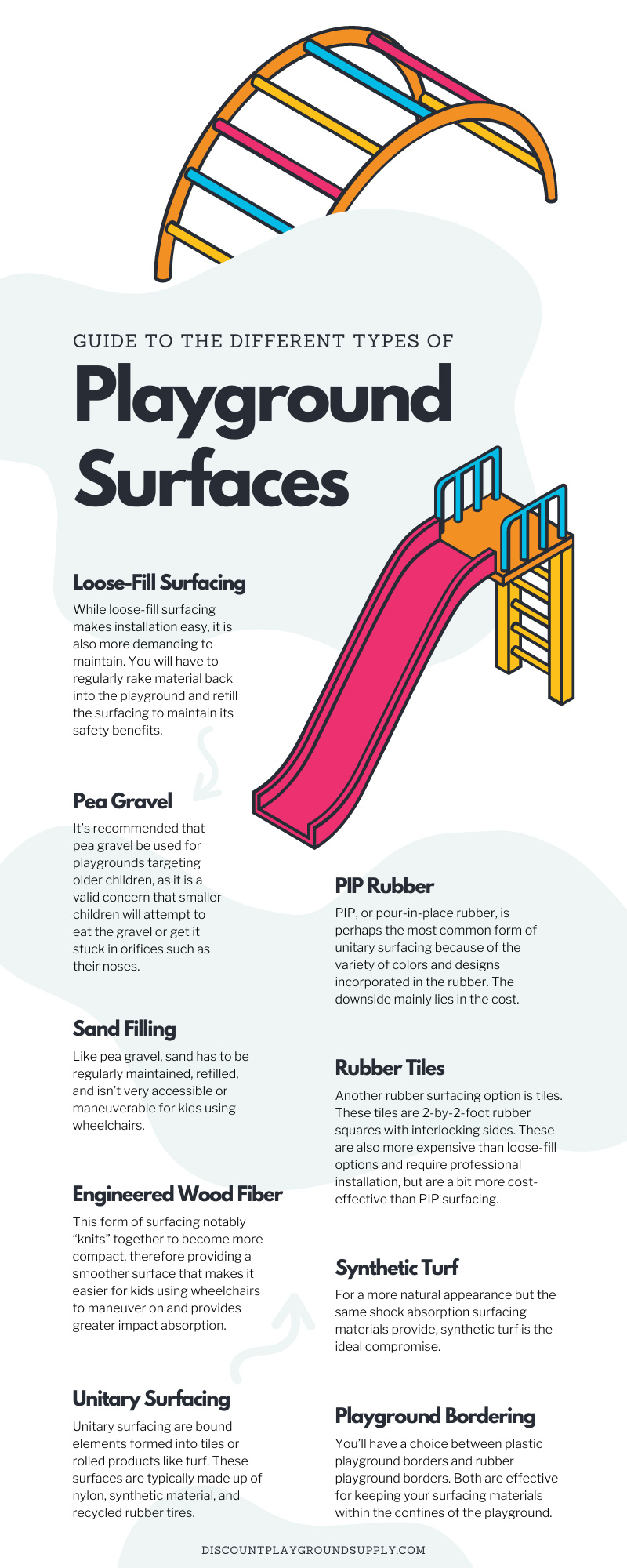 GUIDE TO THE DIFFERENT TYPES OF

Playground Surfaces

Loose-Fill Surfacing

While loose-fill surfacing makes installation easy, it is also more demanding to maintain. You will have to regularly rake material back into the playground and refill the surfacing to maintain its safety benefits.

Pea Gravel

It's recommended that pea gravel be used for playgrounds targeting older children, as it is a valid concern that smaller children will attempt to eat the gravel or get it stuck in orifices such as their noses.

Sand Filling

Like pea gravel, sand has to be regularly maintained, refilled, and isn't very accessible or maneuverable for kids using wheelchairs.

Engineered Wood Fiber

This form of surfacing notably "knits" together to become more compact, therefore providing a smoother surface that makes it easier for kids using wheelchairs to maneuver on and provides greater impact absorption.

Unitary Surfacing

Unitary surfacing are bound elements formed into tiles or rolled products like turf. These surfaces are typically made up of nylon, synthetic material, and recycled rubber tires.

PIP Rubber

PIP, or pour-in-place rubber, is perhaps the most common form of unitary surfacing because of the variety of colors and designs incorporated in the rubber. The downside mainly lies in the cost.

Rubber Tiles

Another rubber surfacing option is tiles. These tiles are 2-by-2-foot rubber squares with interlocking sides. These are also more expensive than loose-fill options and require professional installation, but are a bit more cost-effective than PIP surfacing.

Synthetic Turf

For a more natural appearance but the same shock absorption surfacing materials provide, synthetic turf is the ideal compromise.

Playground Bordering

You'll have a choice between plastic playground borders and rubber playground borders. Both are effective for keeping your surfacing materials within the confines of the playground.

DISCOUNTPLAYGROUNDSUPPLY.COM